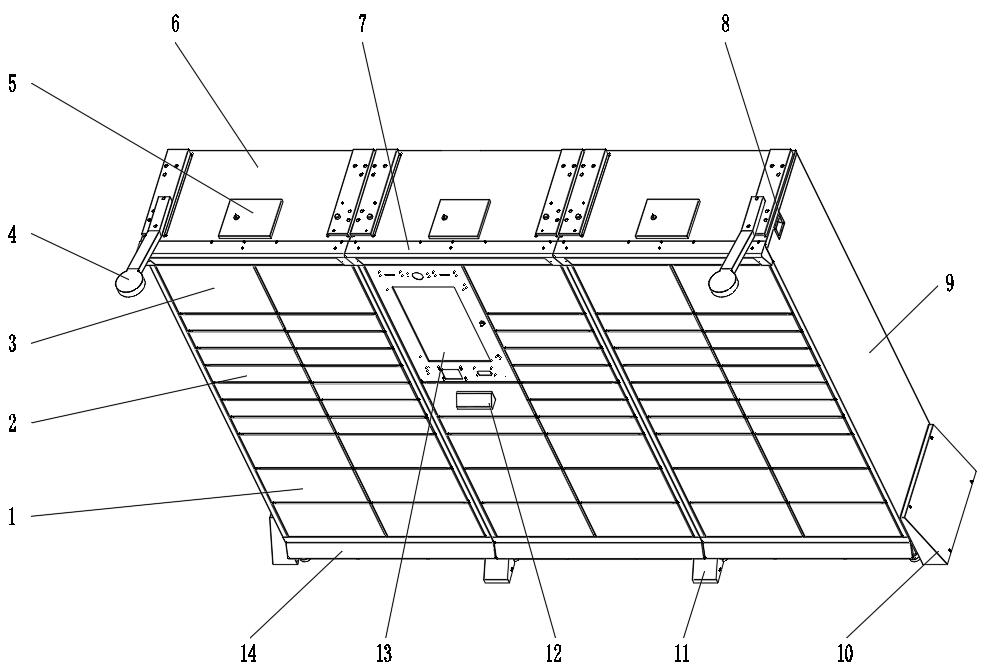 6
7
8
5
4
9
3
2
1
14
13
12
11
10